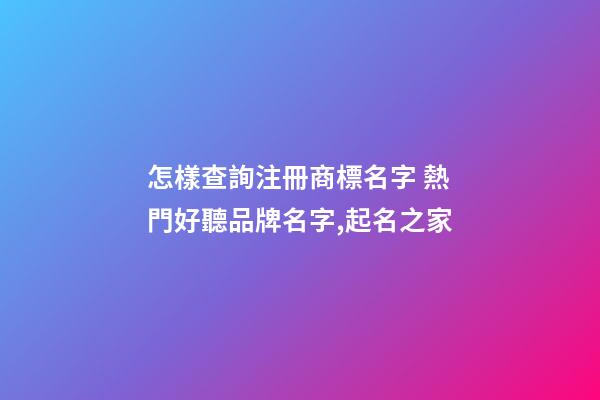 怎樣查詢注冊商標名字 熱門好聽品牌名字,起名之家